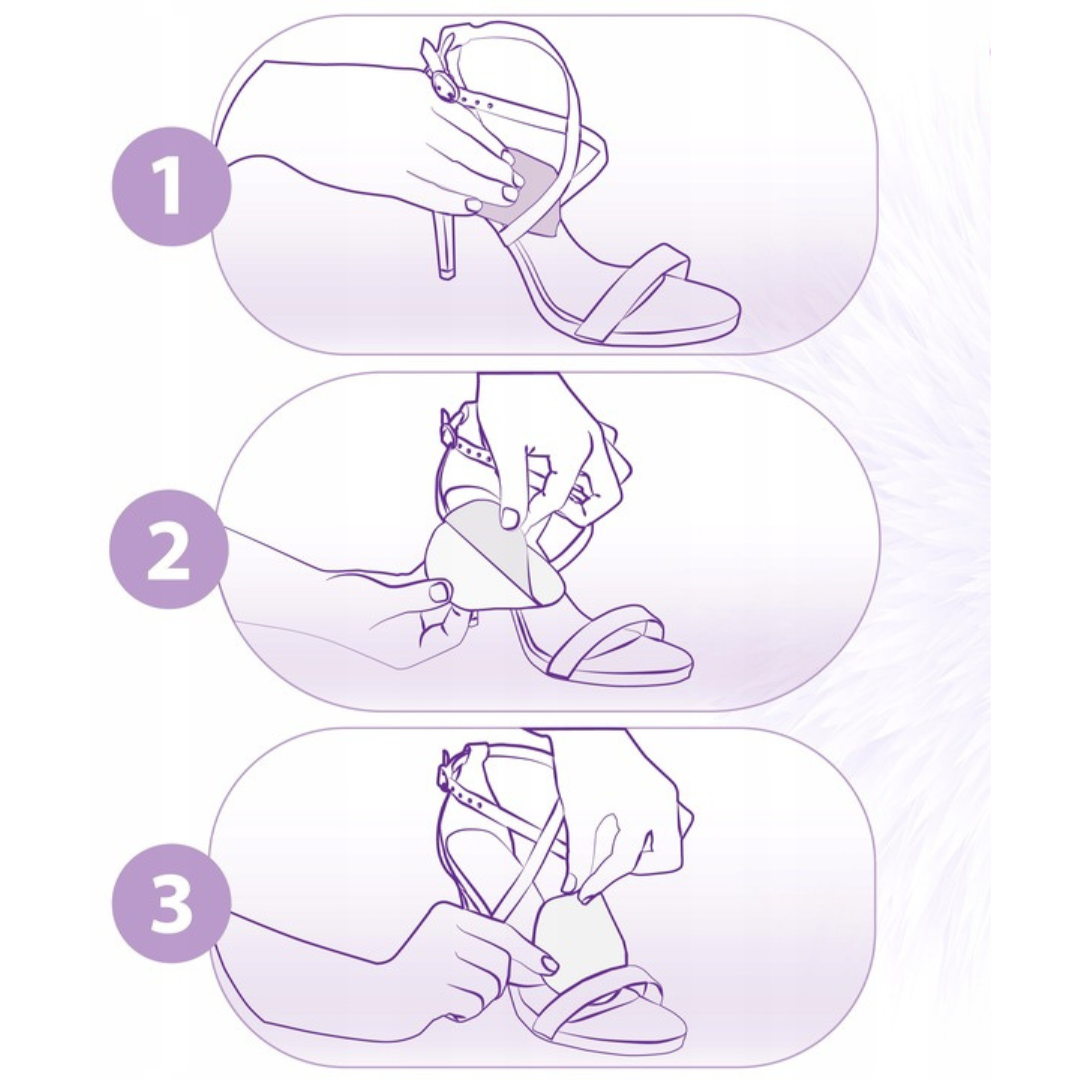 1

2

3